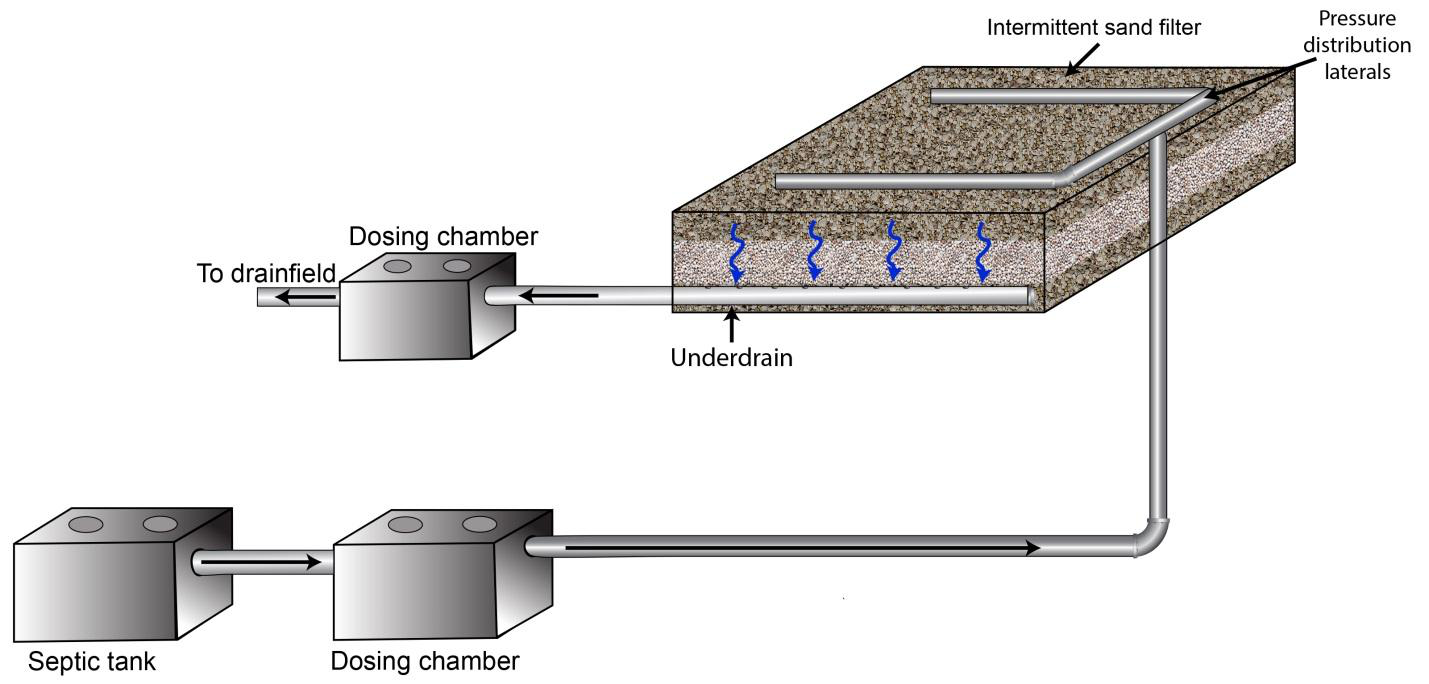 Intermittent sand filter

Pressure distribution laterals

Dosing chamber

To drainfield

Underdrain

Septic tank

Dosing chamber