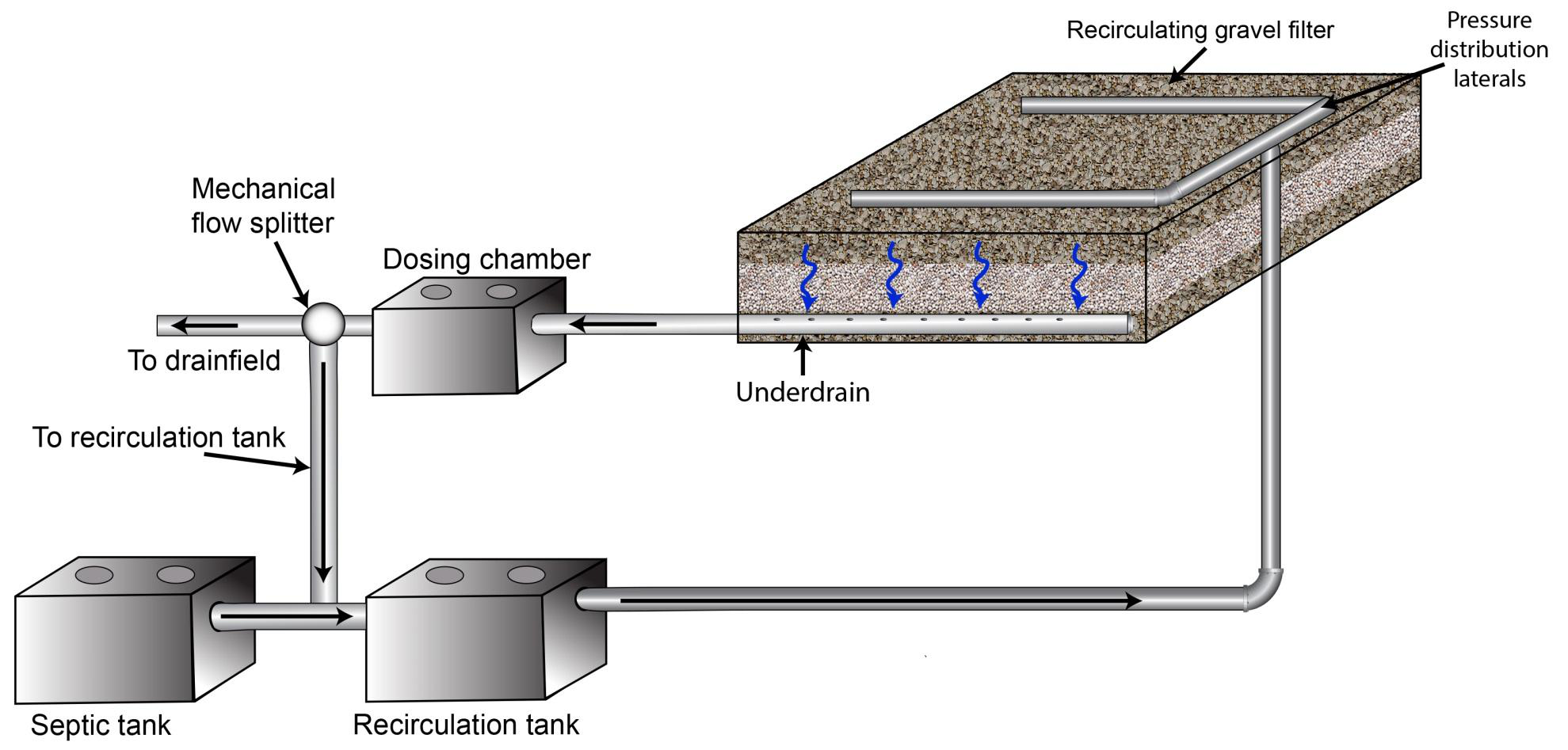 Recirculating gravel filter

Pressure distribution laterals

Mechanical flow splitter

Dosing chamber

To drainfield

Underdrain

To recirculation tank

Septic tank

Recirculation tank