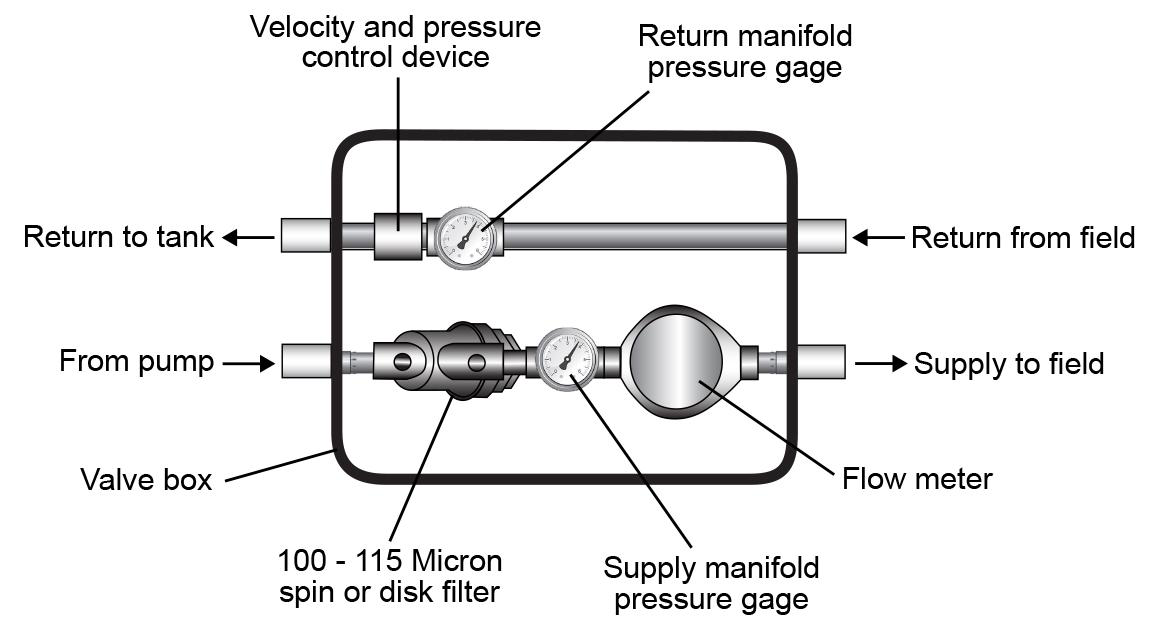 Velocity and pressure control device

Return manifold pressure gage

Return to tank

Return from field

From pump

Supply to field

Valve box

Flow meter

100 - 115 Micron spin or disk filter

Supply manifold pressure gage